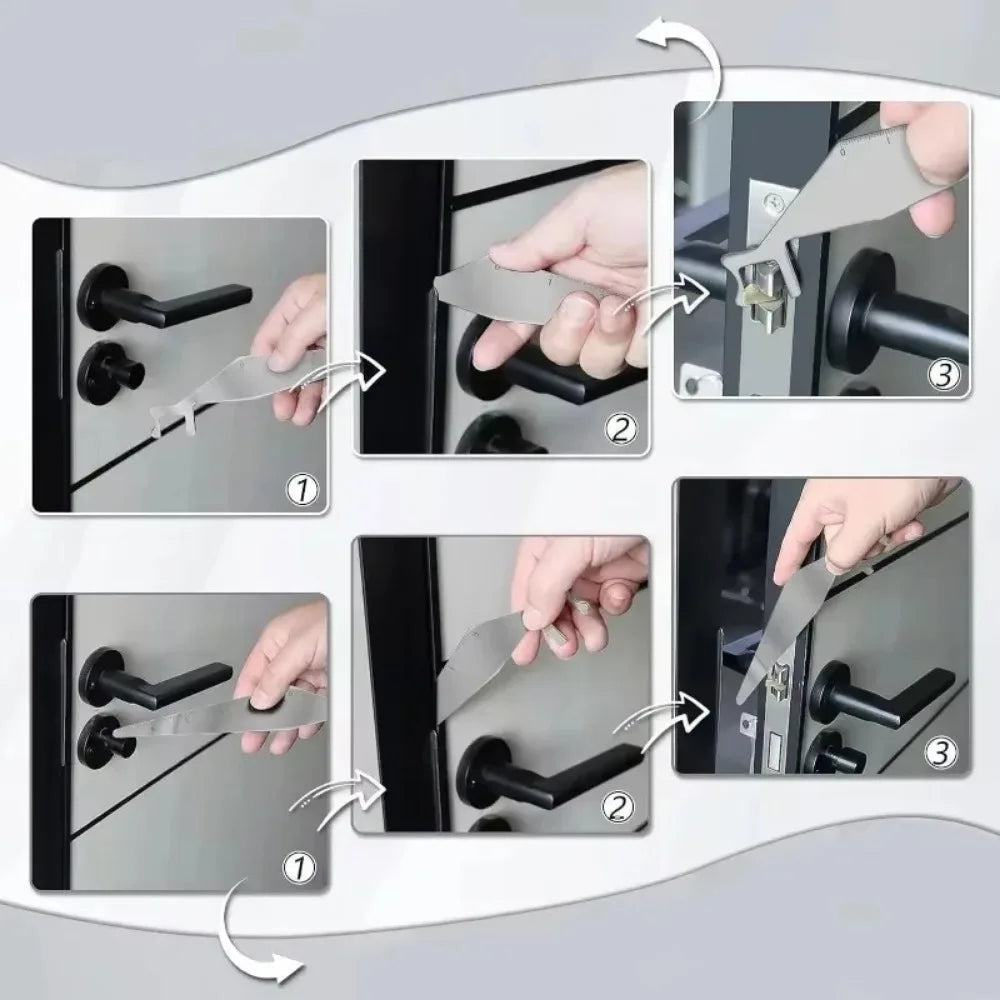 1
2
3
1
2
3